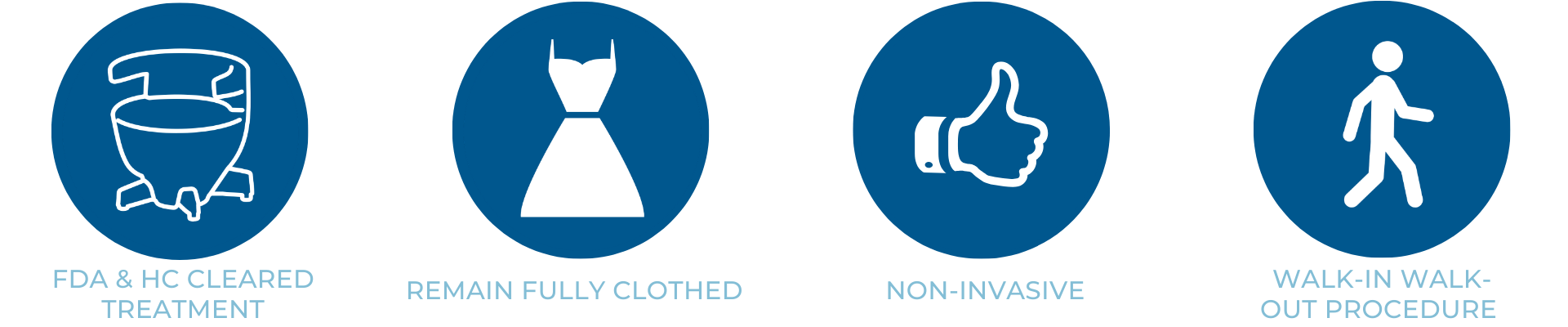 FDA & HC CLEARED TREATMENT

REMAIN FULLY CLOTHED

NON-INVASIVE

WALK-IN WALK-OUT PROCEDURE