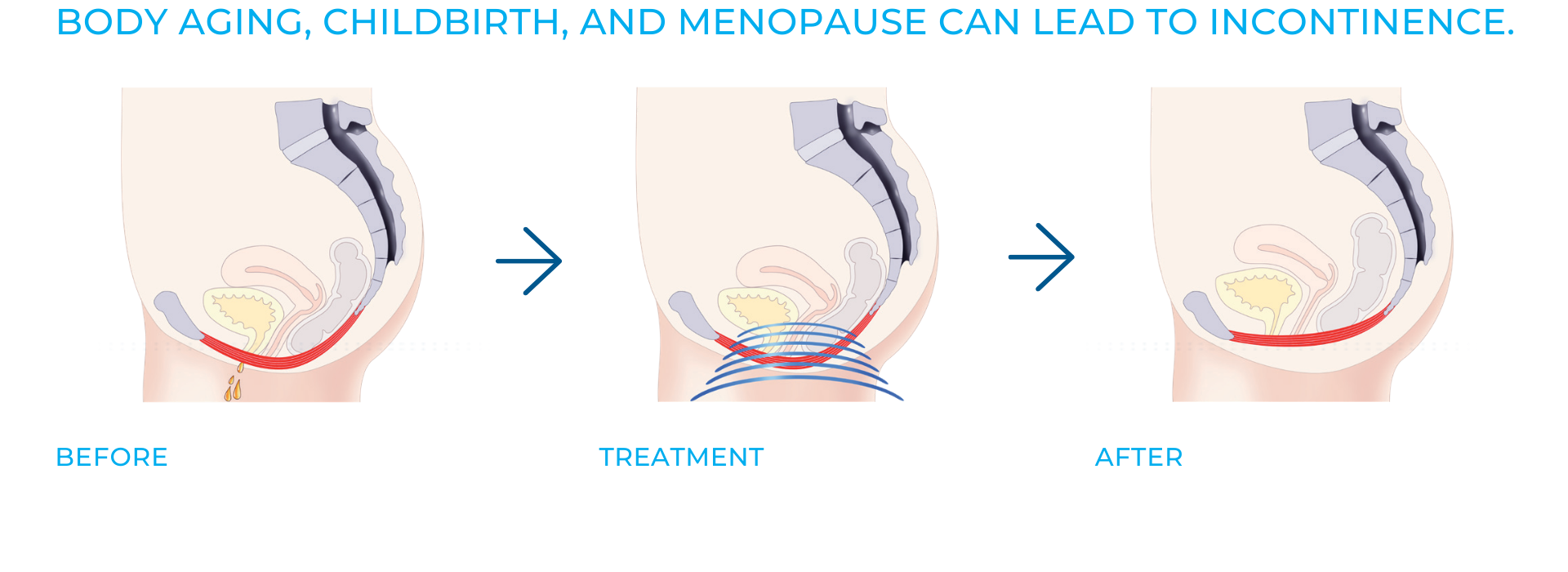 BODY AGING, CHILDBIRTH, AND MENOPAUSE CAN LEAD TO INCONTINENCE.

BEFORE

TREATMENT

AFTER